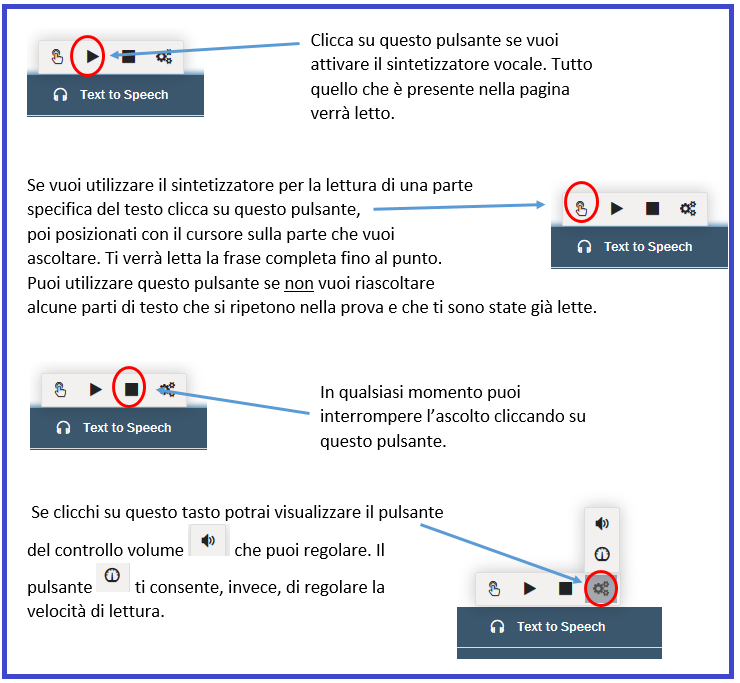 Text to Speech

Clicca su questo pulsante se vuoi attivare il sintetizzatore vocale. Tutto quello che è presente nella pagina verrà letto.

Se vuoi utilizzare il sintetizzatore per la lettura di una parte specifica del testo clicca su questo pulsante, poi posizionati con il cursore sulla parte che vuoi ascoltare. Ti verrà letta la frase completa fino al punto. Puoi utilizzare questo pulsante se non vuoi riascoltare alcune parti di testo che si ripetono nella prova e che ti sono state già lette.

Text to Speech

Text to Speech

In qualsiasi momento puoi interrompere l'ascolto cliccando su questo pulsante.

Se clicchi su questo tasto potrai visualizzare il pulsante del controllo volume che puoi regolare. Il pulsante ti consente, invece, di regolare la velocità di lettura.

Text to Speech